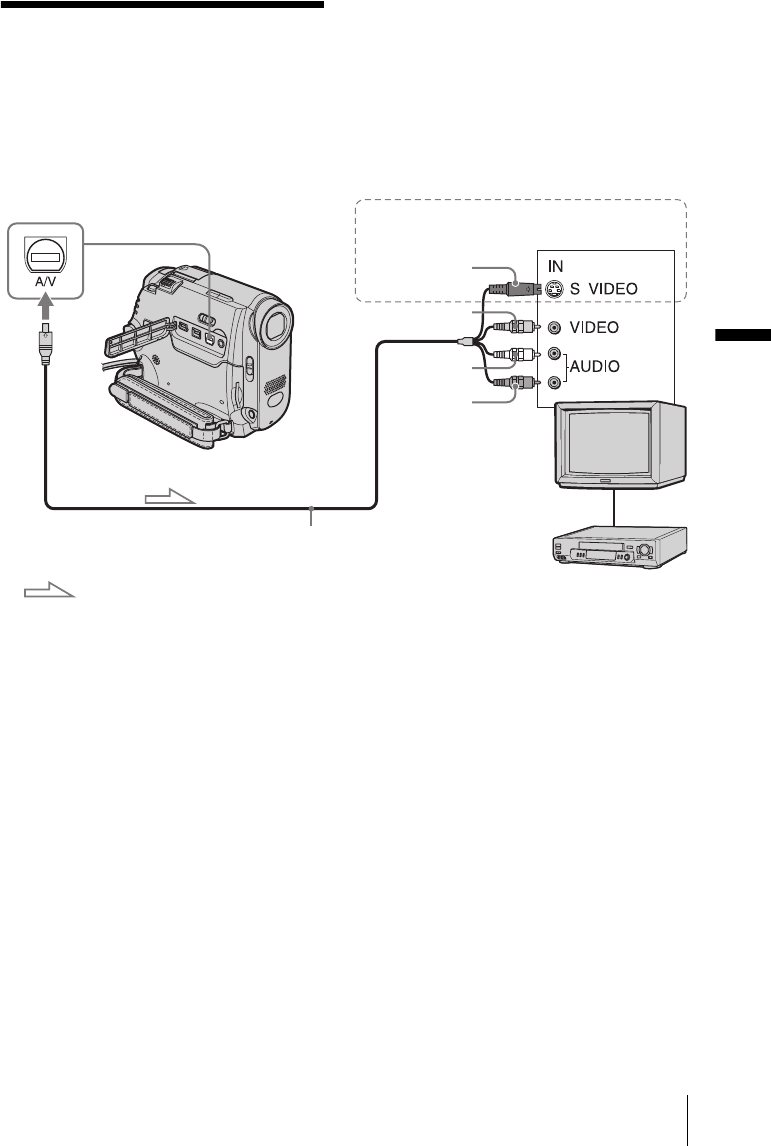 A/V

IN

S VIDEO

VIDEO

AUDIO