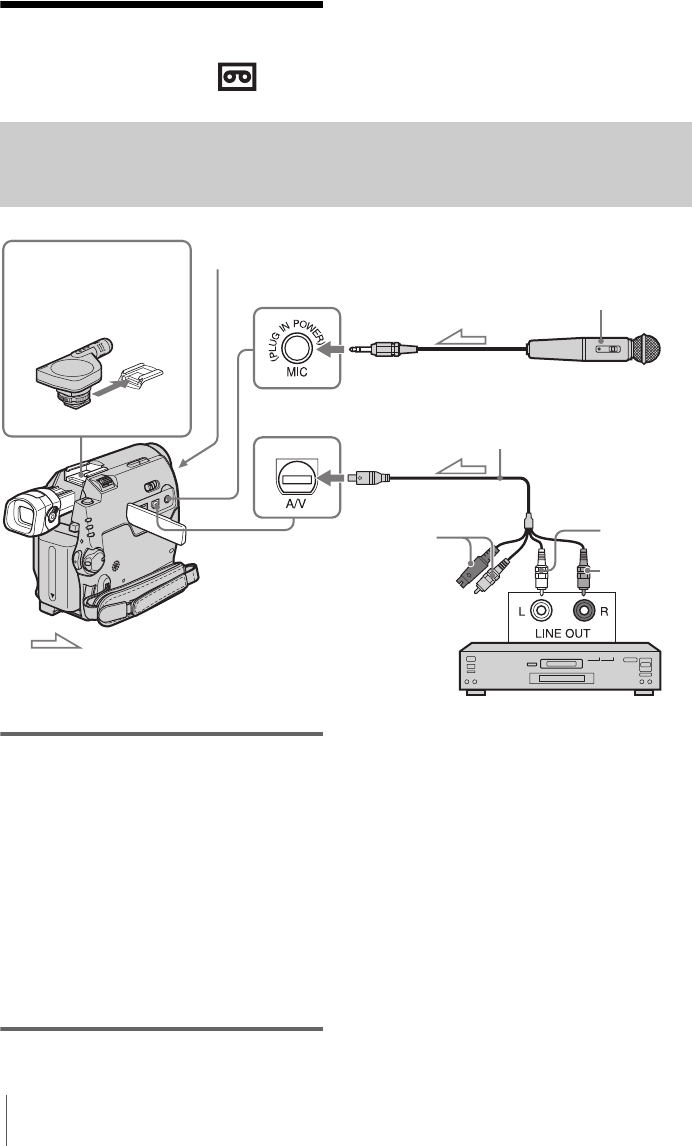 (PLUG IN POWER)
MIC

A/V

L
R
LINE OUT