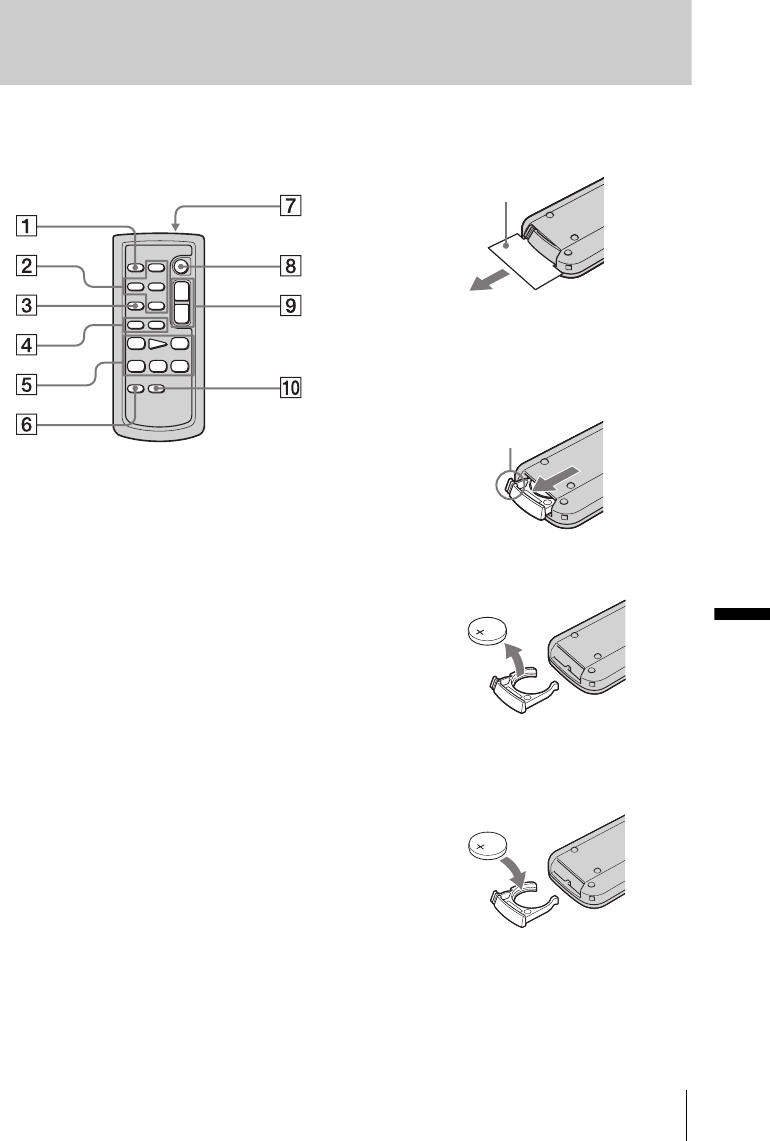 1
2
3
4
5
6
7
8
9
10