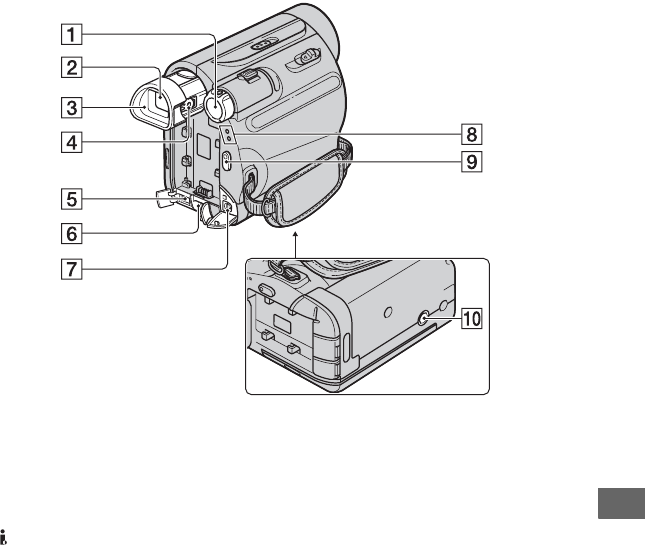 1
2
3
4
5
6
7
8
9
10