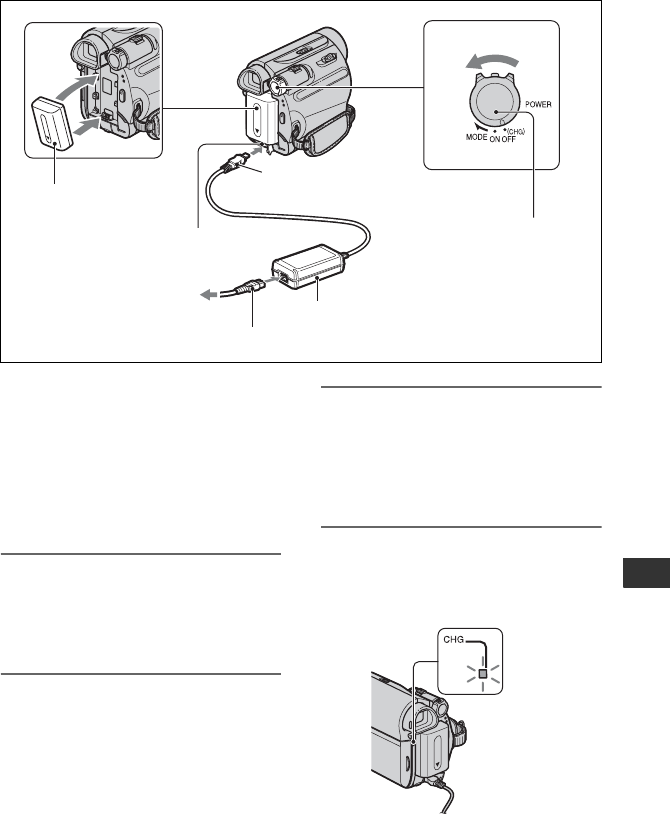 POWER
MODE ON OFF (CHG)
CHG