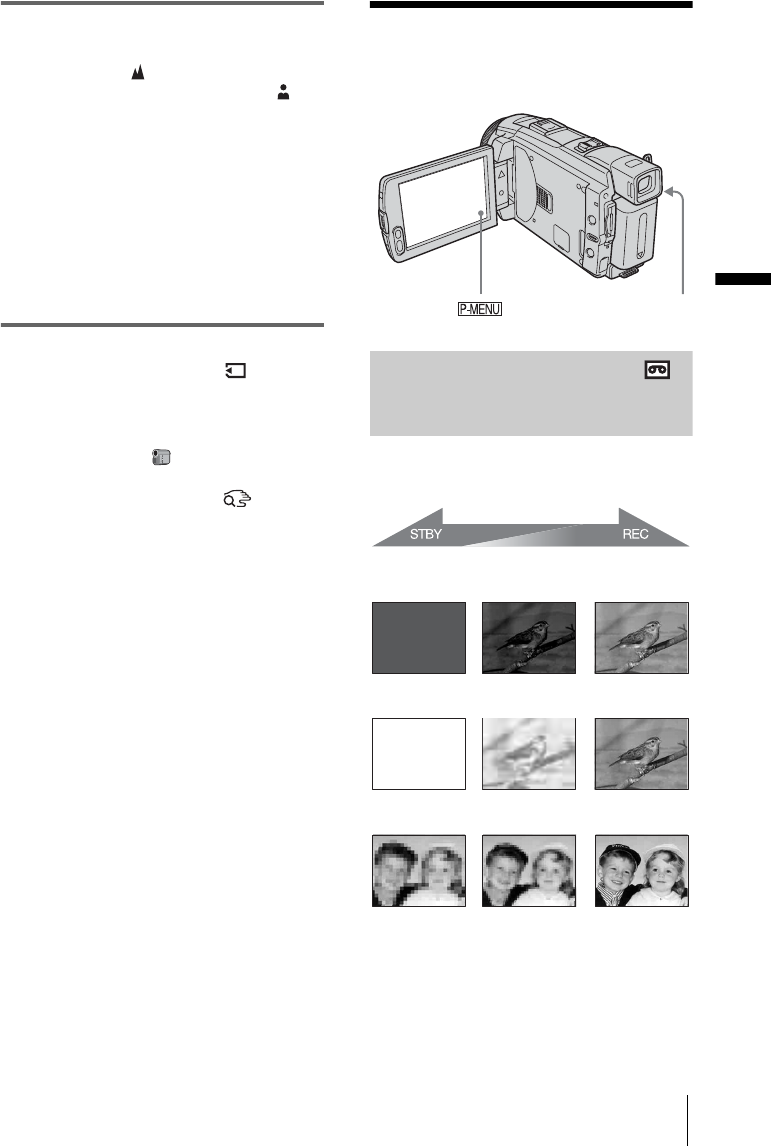 P-MENU

STBY

REC