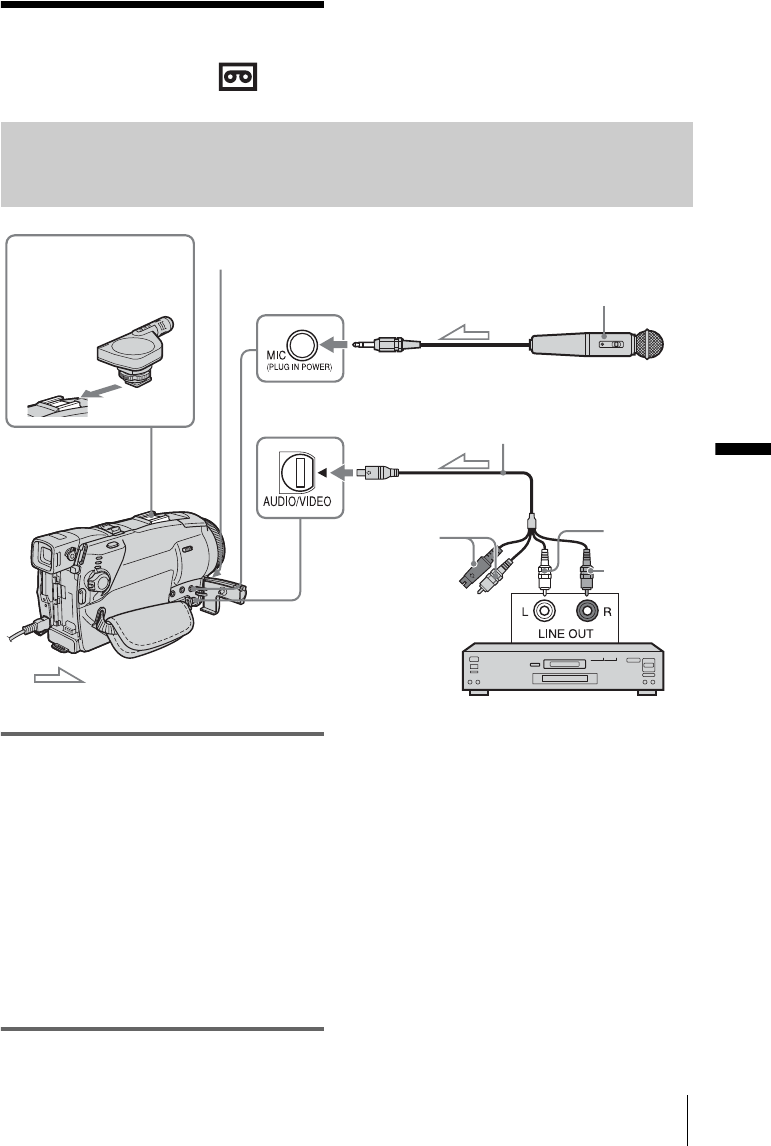 MIC
(PLUG IN POWER)

AUDIO/VIDEO

L
R
LINE OUT