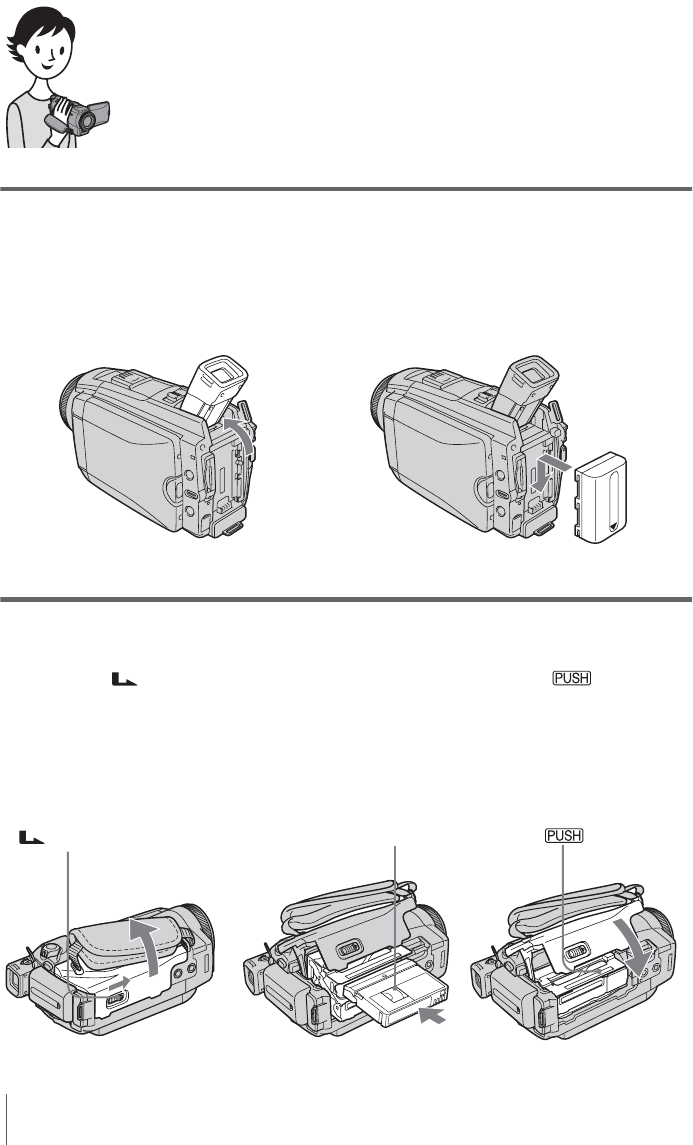 PUSH

PUSH