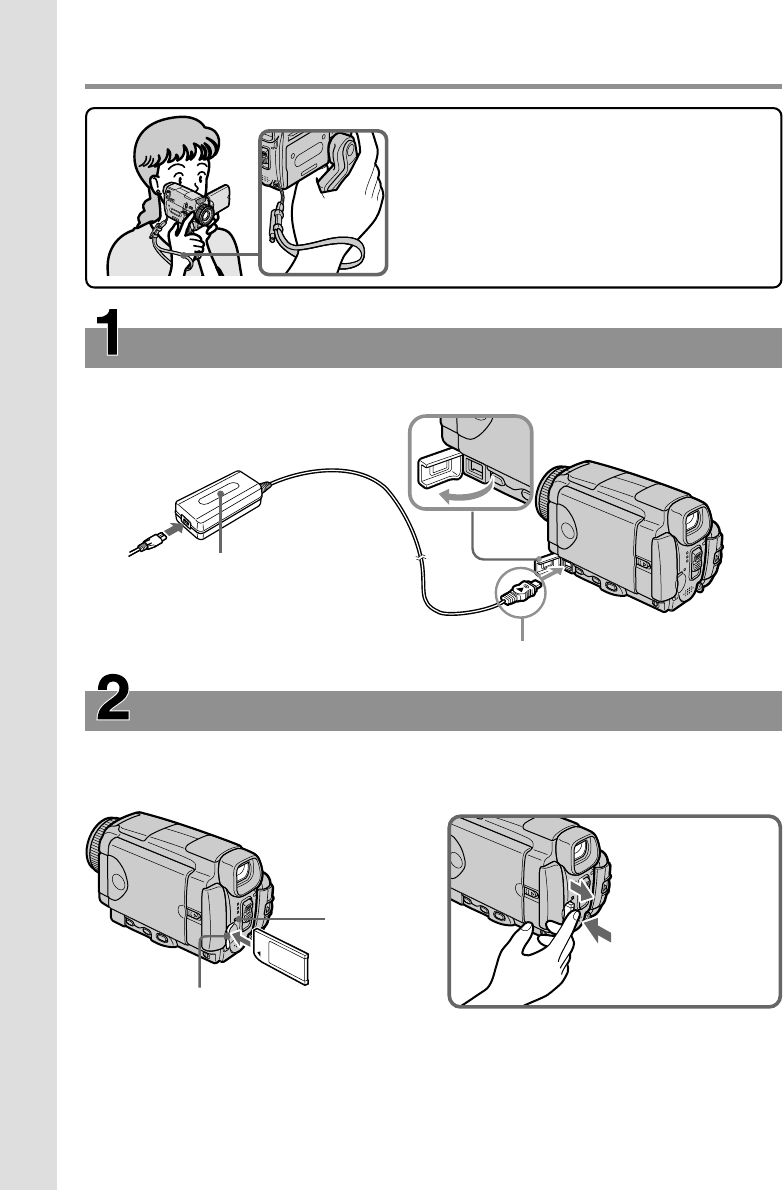 1

2