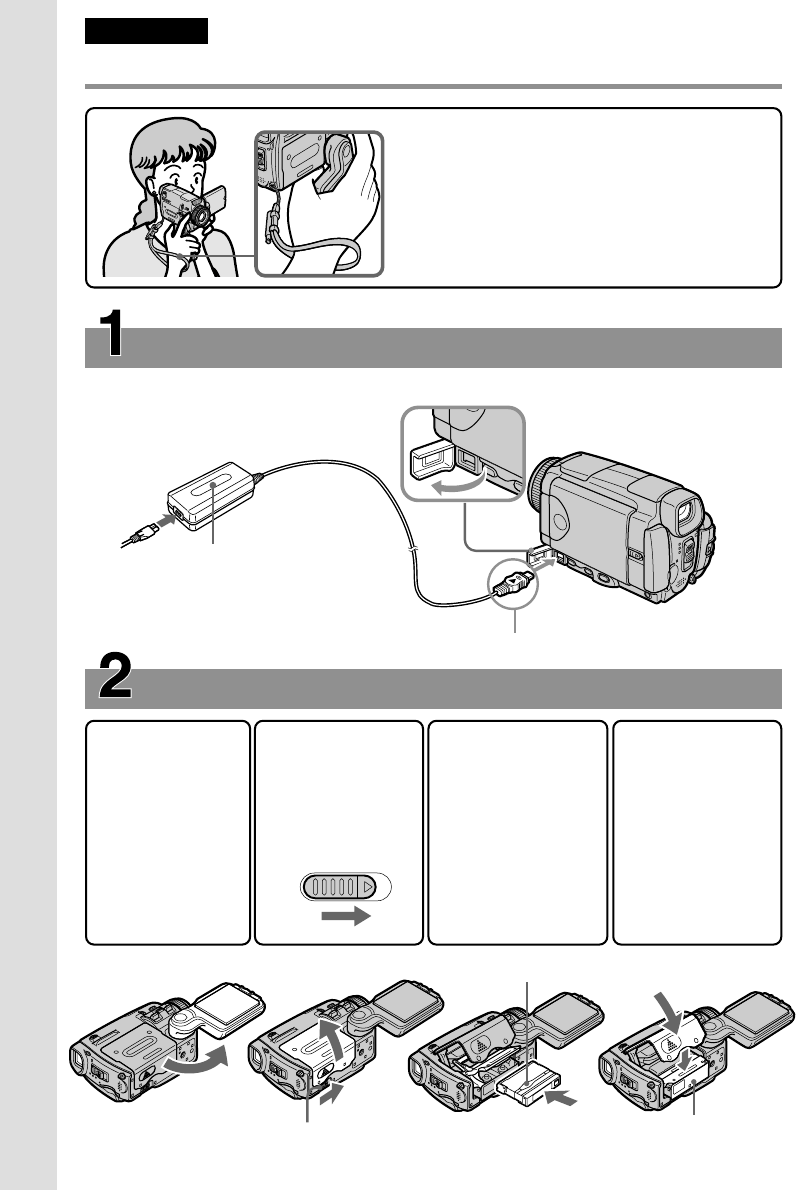 1

2