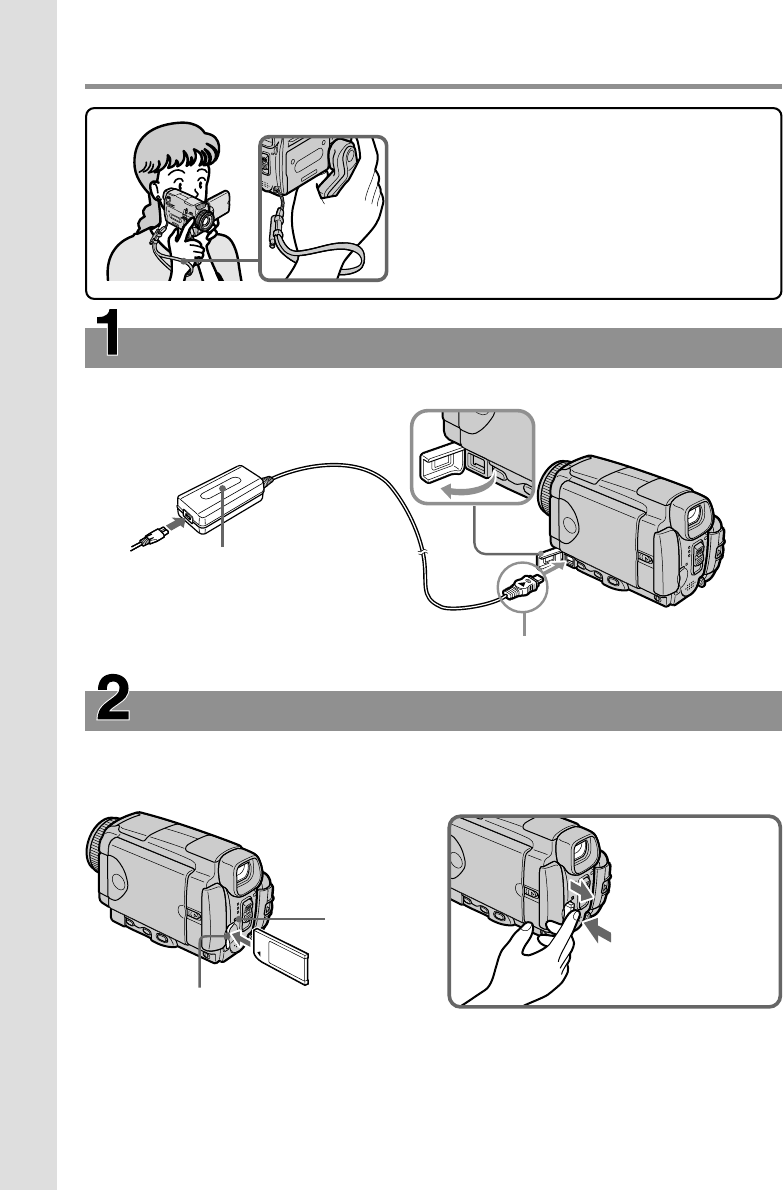 1

2