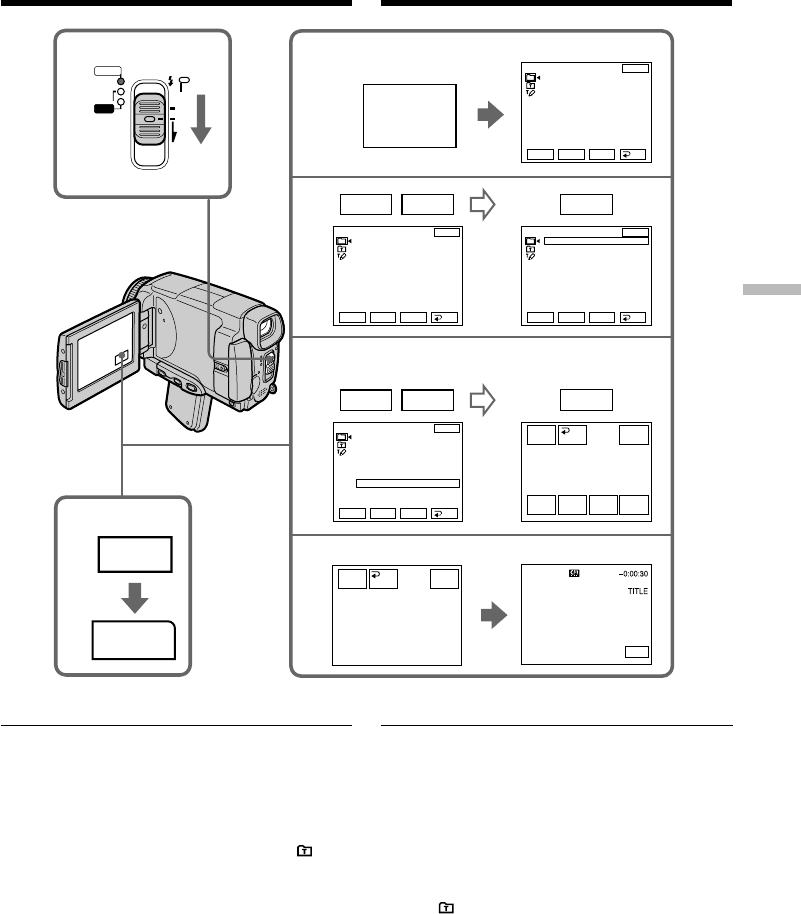 –0:00:30
TITLE