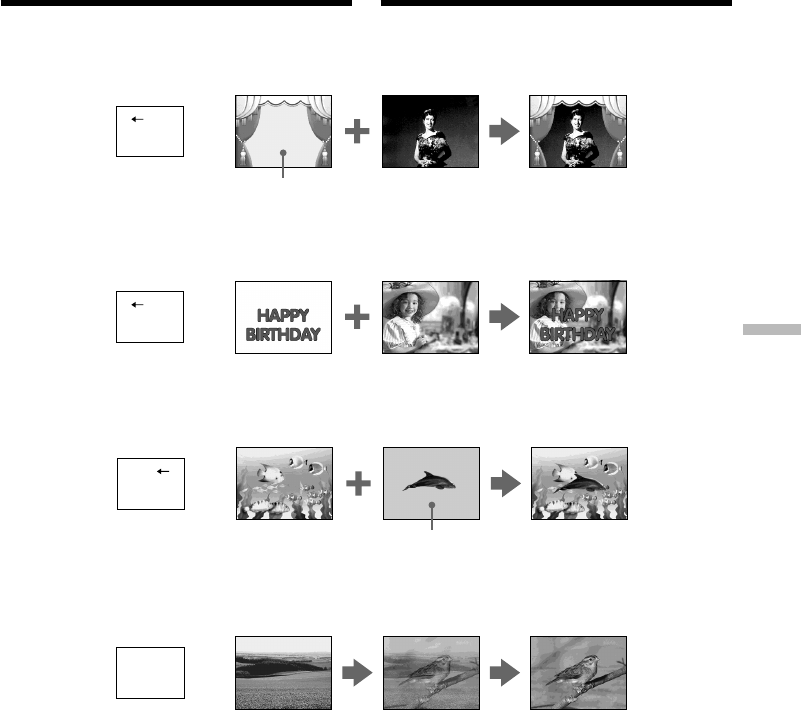 HAPPY BIRTHDAY

HAPPY BIRTHDAY