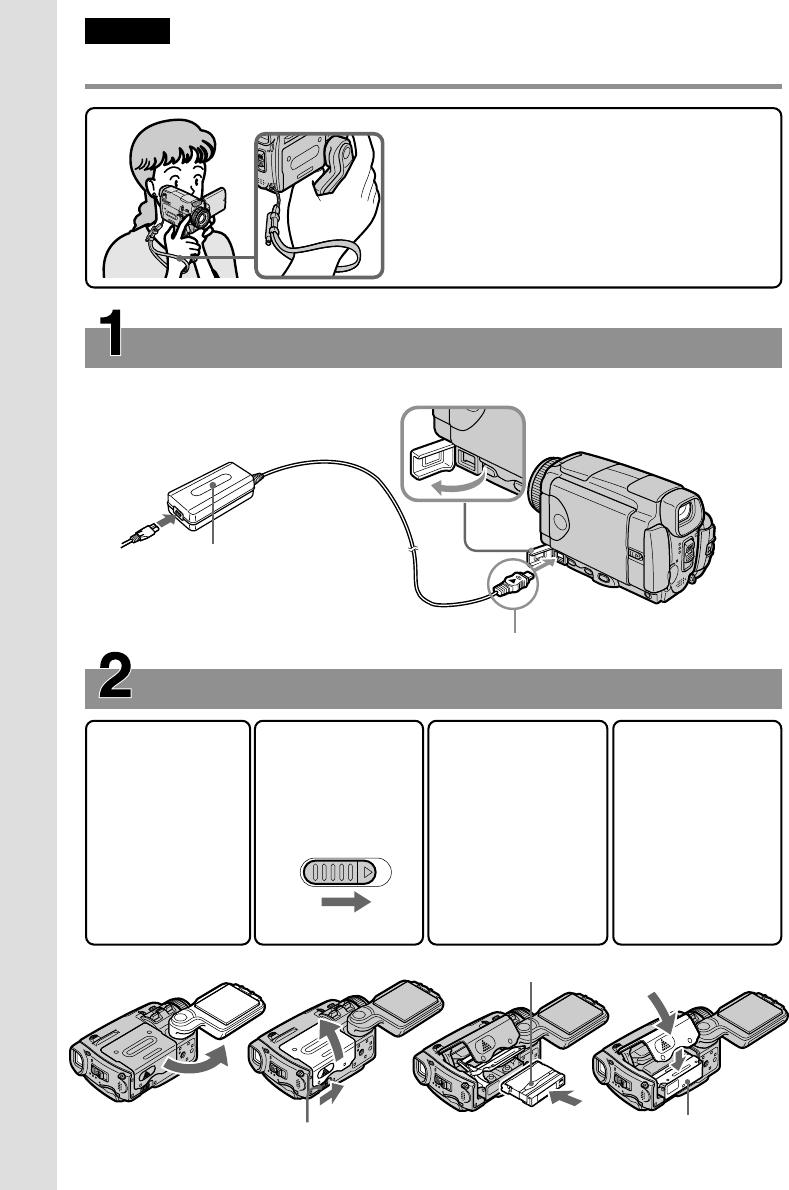 1

2