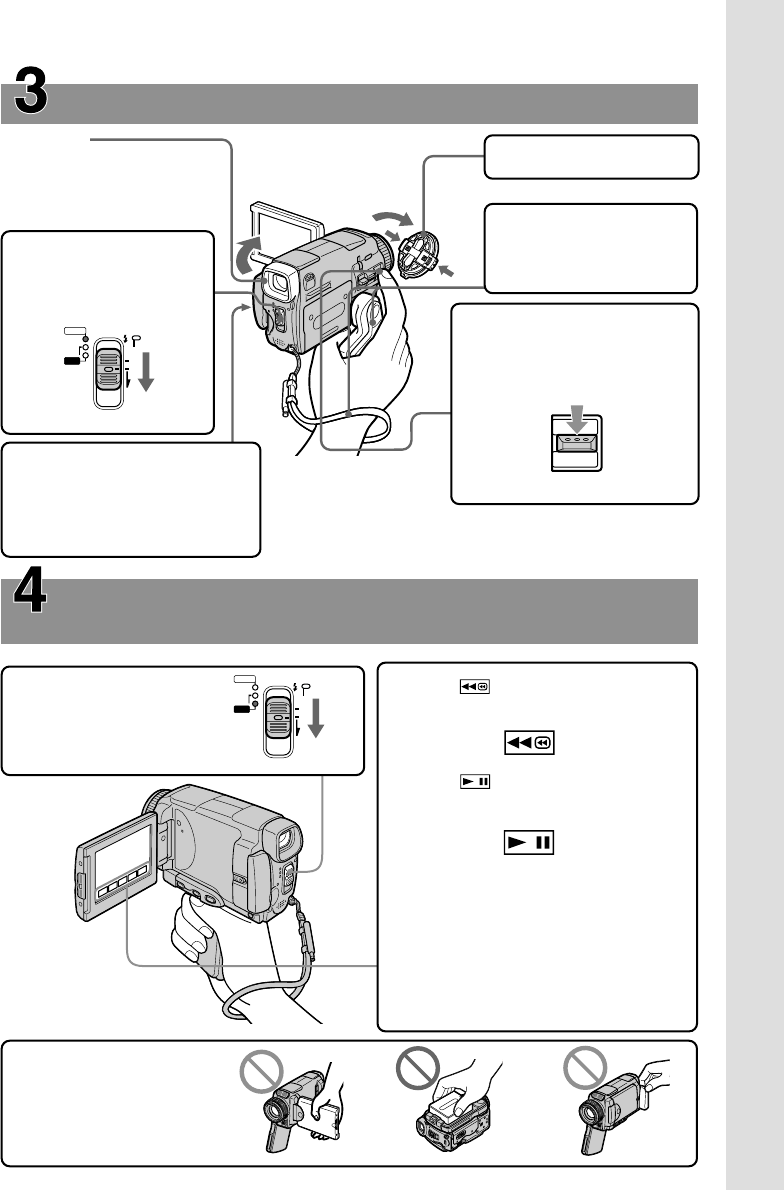 3

4