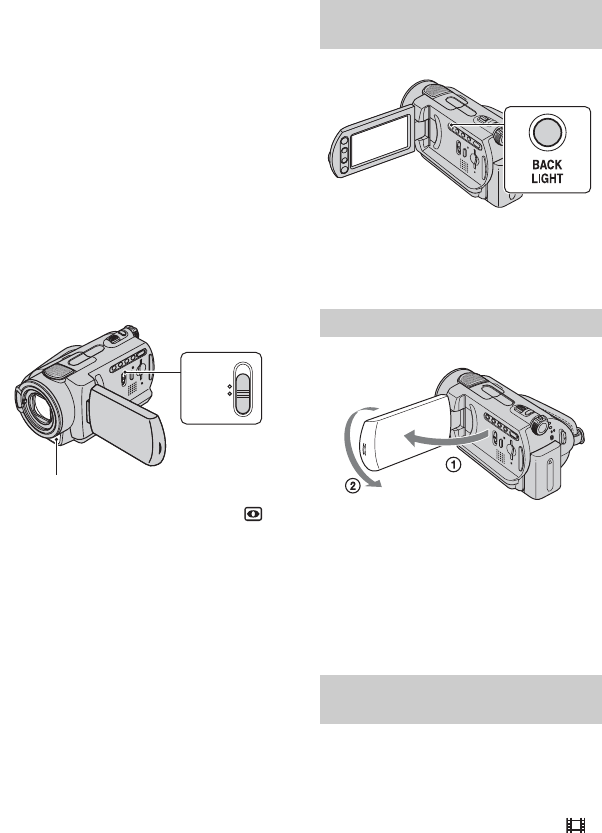 BACK LIGHT

①

②