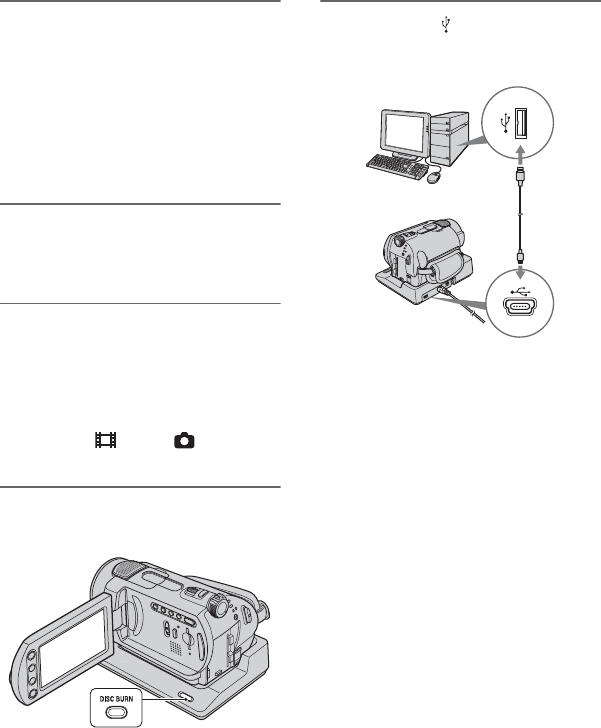 DISC BURN