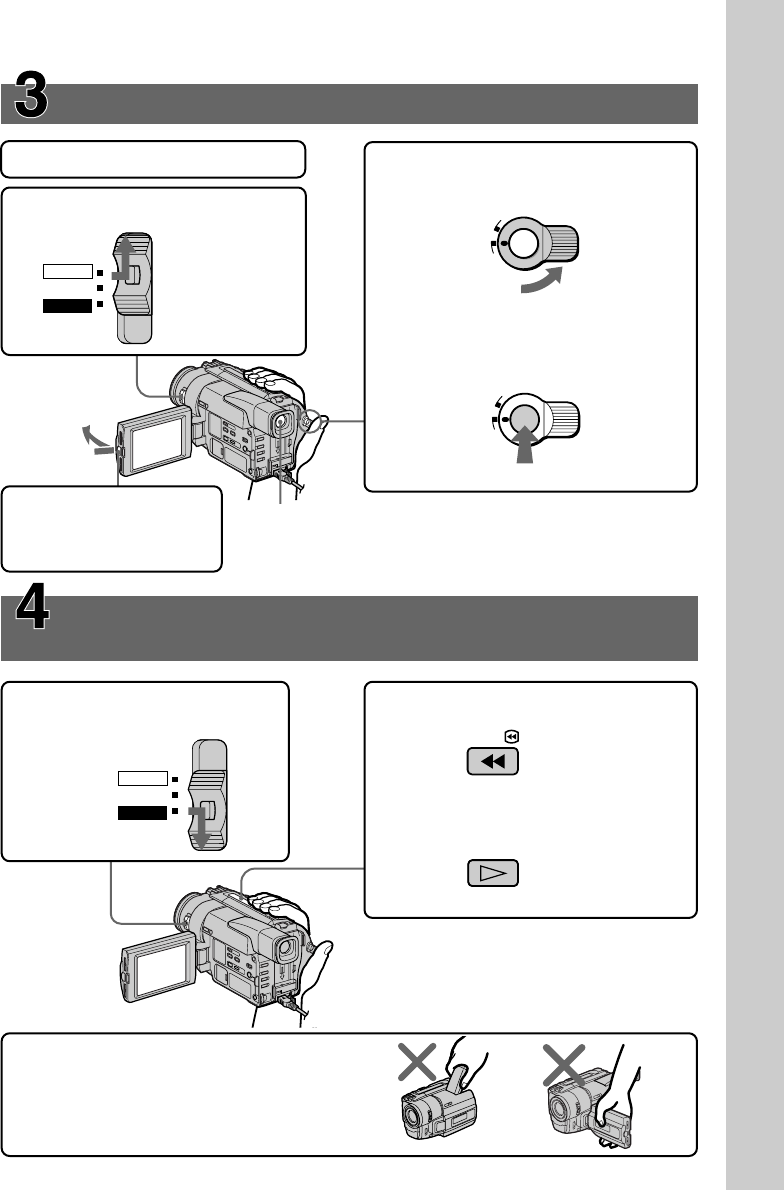 3

4