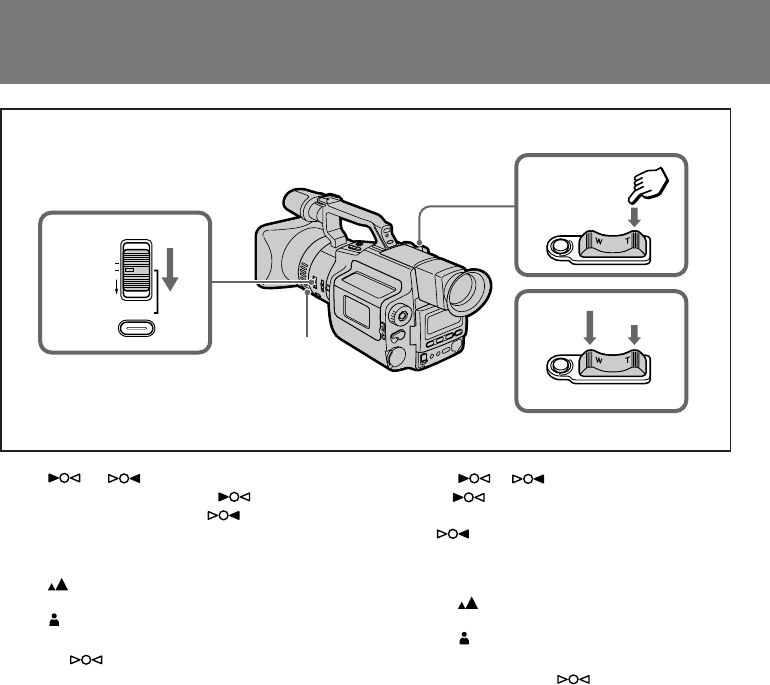 W T

W T