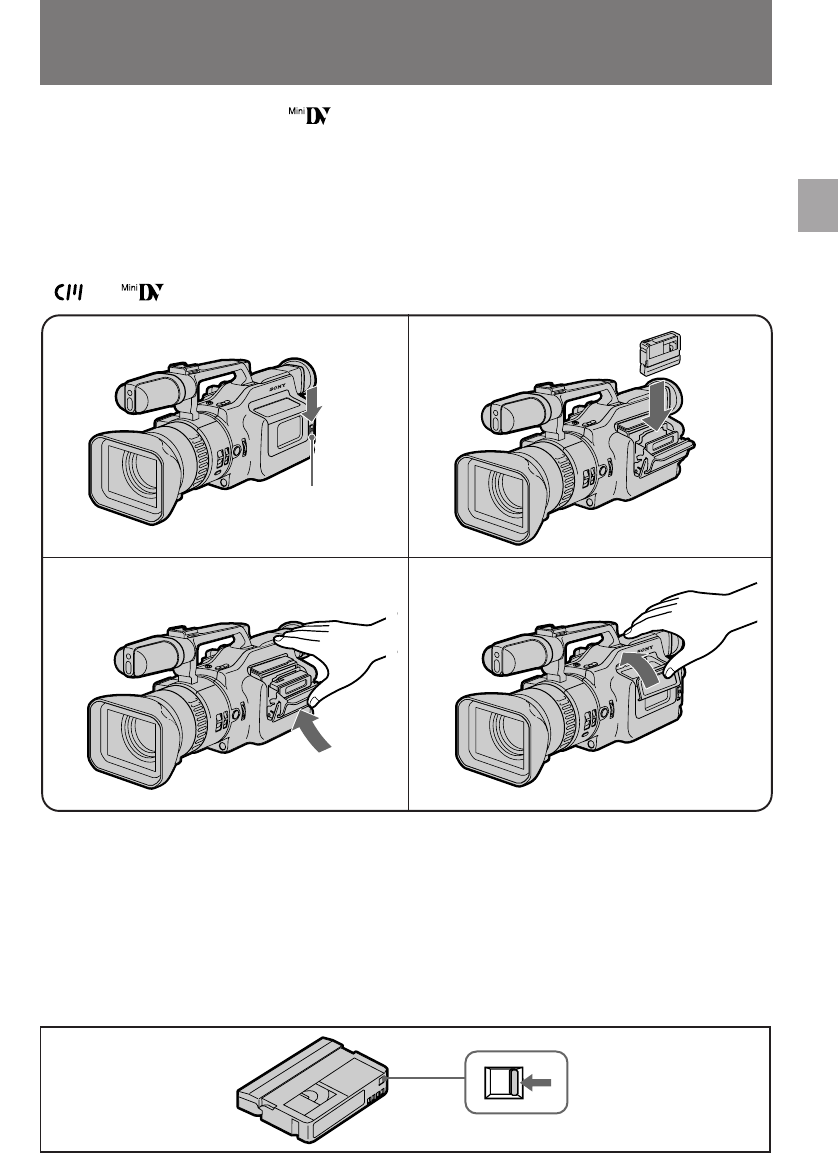 Mini DV

CM Mini DV

SONY

SONY