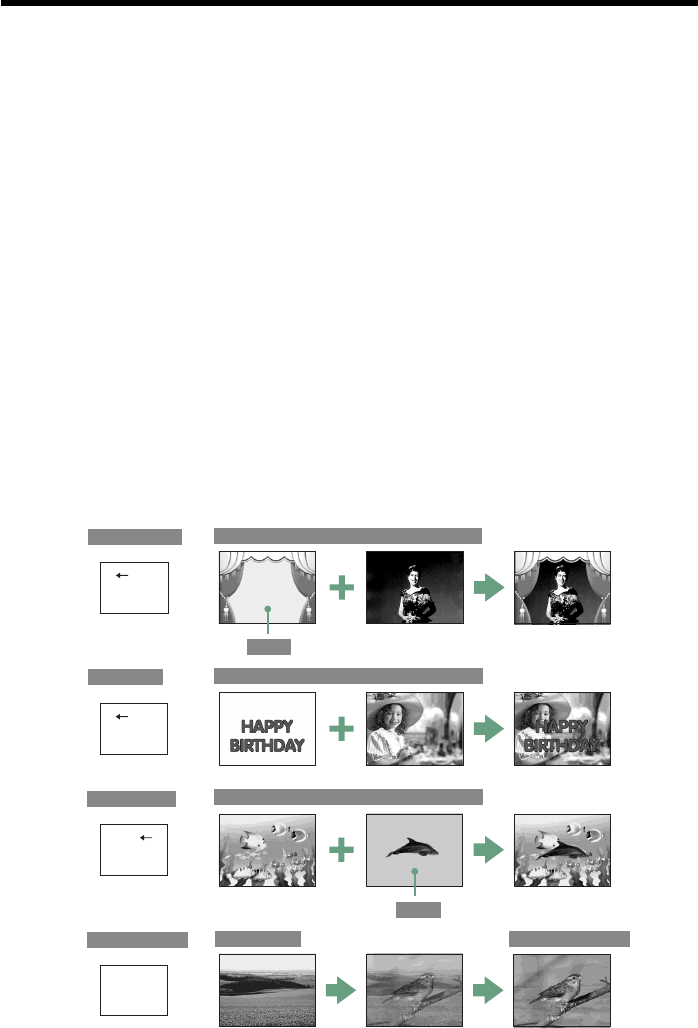 HAPPY BIRTHDAY

HAPPY BIRTHDAY