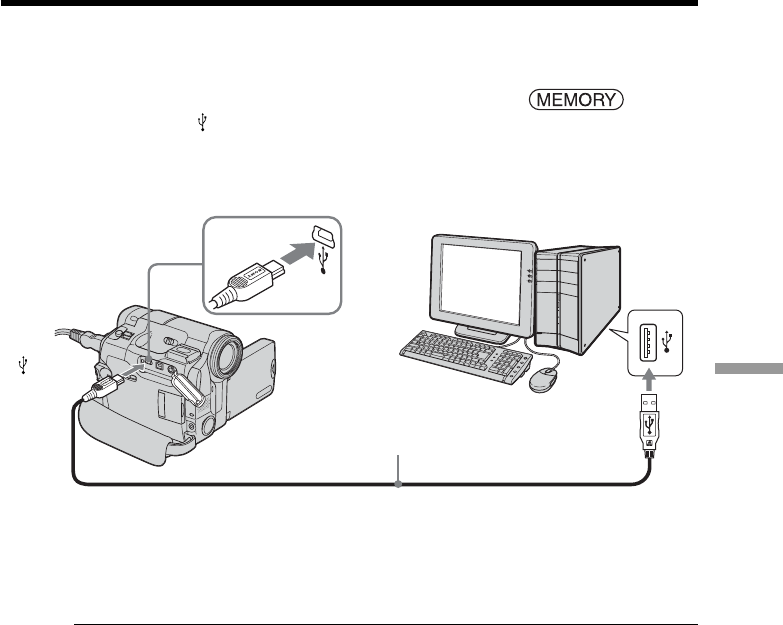 MEMORY