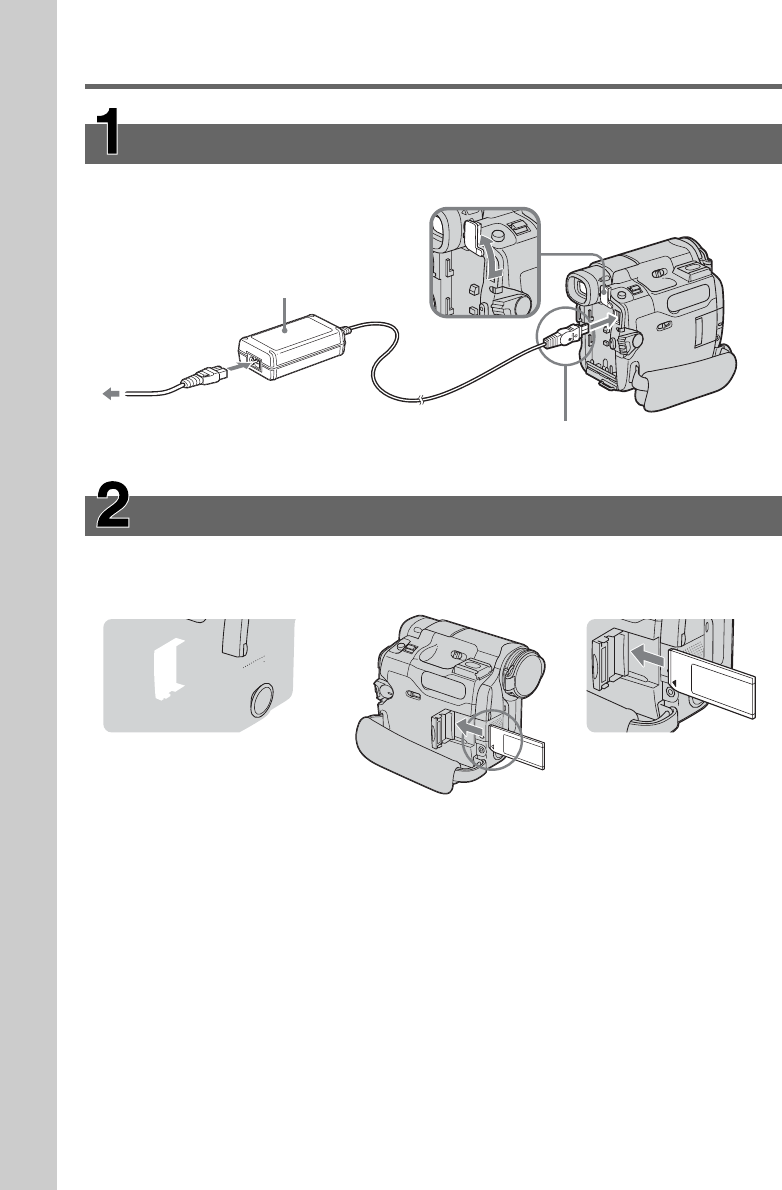 1

2