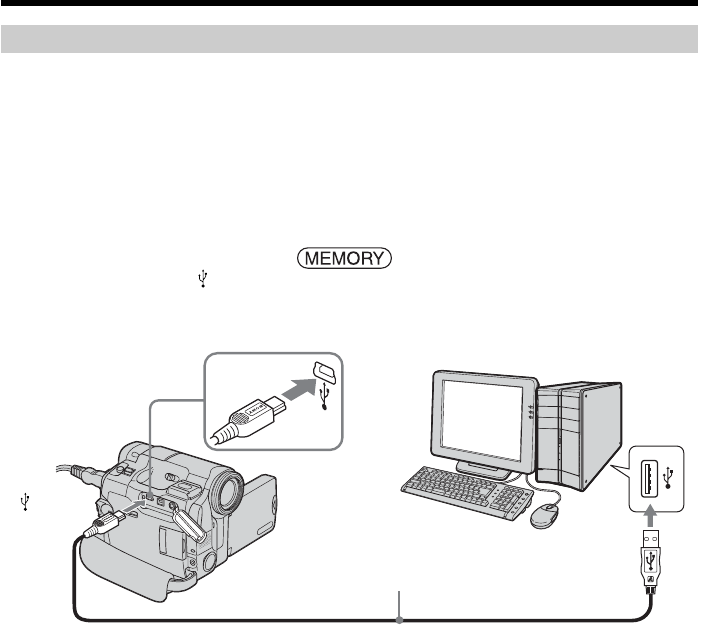 MEMORY