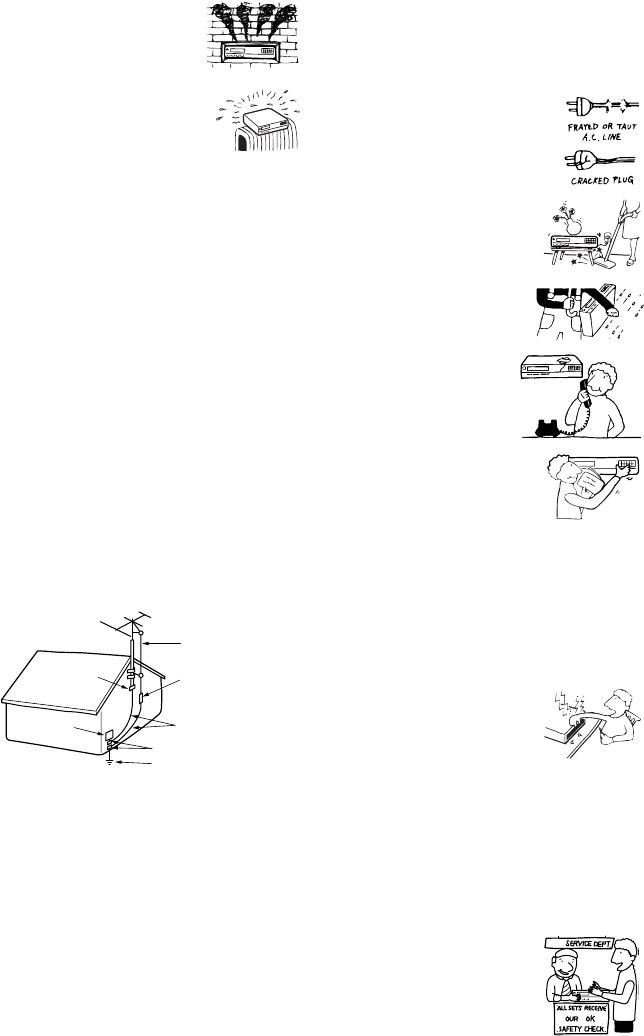 FRAYED OR TAUT A.C. LINE

CRACKED PLUG

SERVICE DEPT

ALL SETS RECEIVE OUR OK SAFETY CHECK