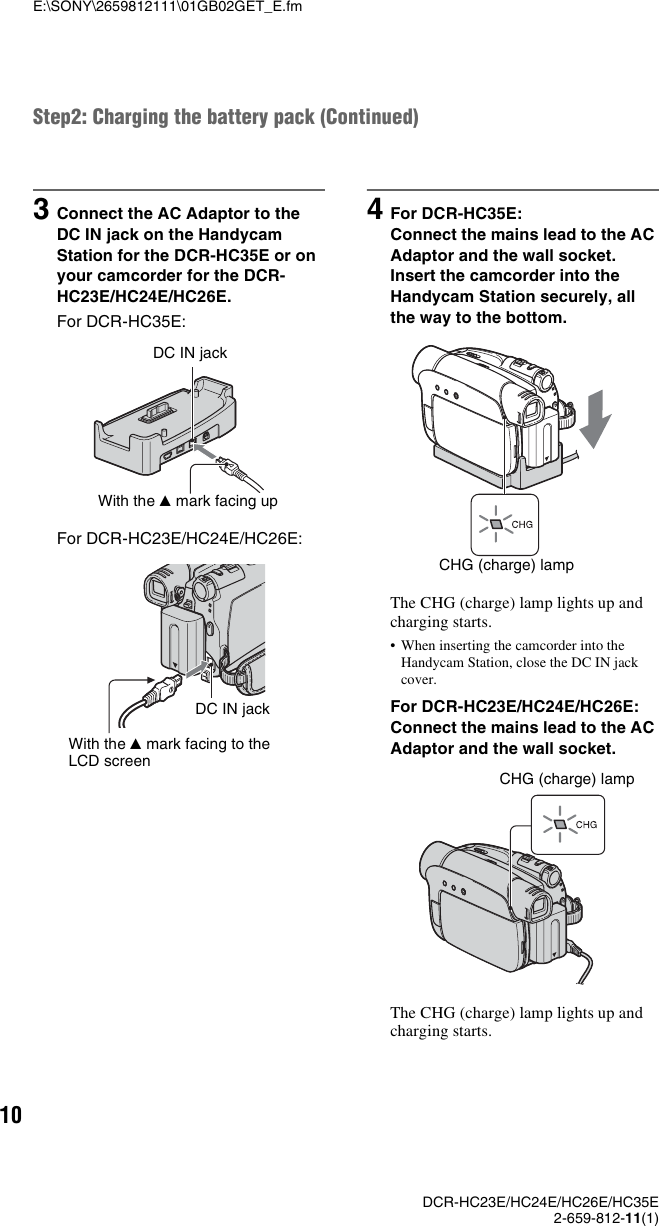 E:\SONY\2659812111\01GB02GET_E.fm

Step2: Charging the battery pack (Continued)

3 Connect the AC Adaptor to the DC IN jack on the Handycam Station for the DCR-HC35E or on your camcorder for the DCR-HC23E/HC24E/HC26E.

For DCR-HC35E:

DC IN jack

With the ▲ mark facing up

For DCR-HC23E/HC24E/HC26E:

DC IN jack

With the ▲ mark facing to the LCD screen

4 For DCR-HC35E: Connect the mains lead to the AC Adaptor and the wall socket. Insert the camcorder into the Handycam Station securely, all the way to the bottom.

CHG

CHG (charge) lamp

The CHG (charge) lamp lights up and charging starts.

• When inserting the camcorder into the Handycam Station, close the DC IN jack cover.

For DCR-HC23E/HC24E/HC26E: Connect the mains lead to the AC Adaptor and the wall socket.

CHG (charge) lamp

CHG

The CHG (charge) lamp lights up and charging starts.

10

DCR-HC23E/HC24E/HC26E/HC35E
2-659-812-11(1)