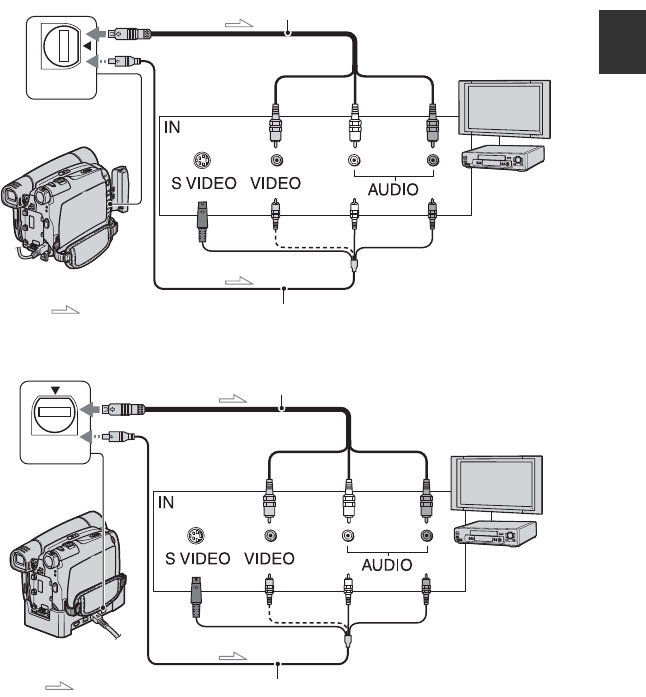 IN

S VIDEO

VIDEO

AUDIO

IN

S VIDEO

VIDEO

AUDIO