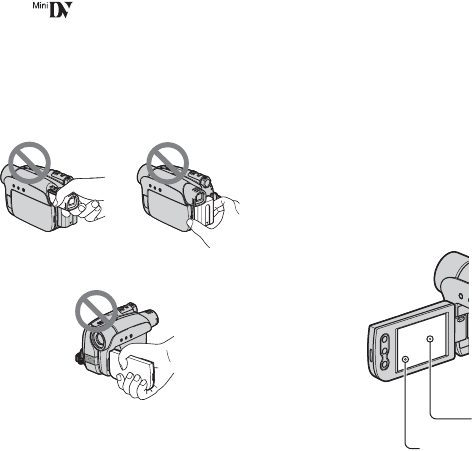 Mini DV