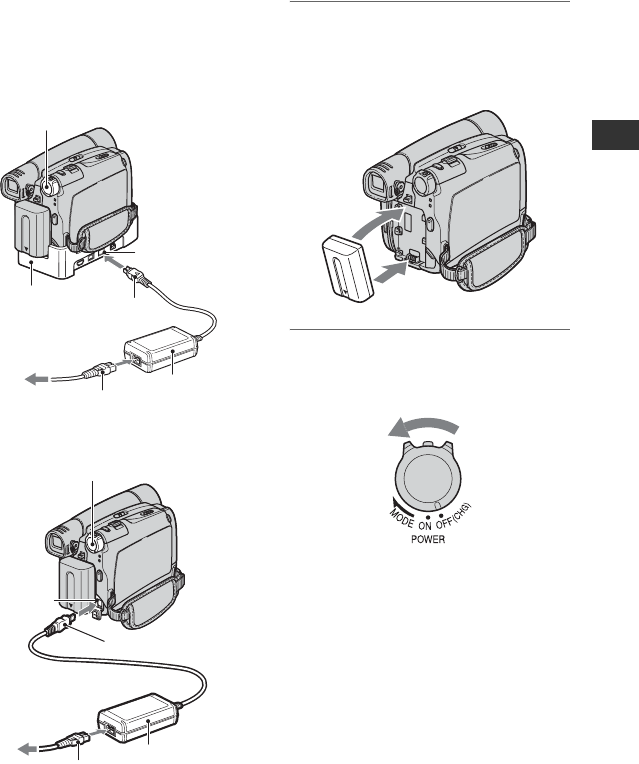 MODE ON OFF(CHG)
POWER