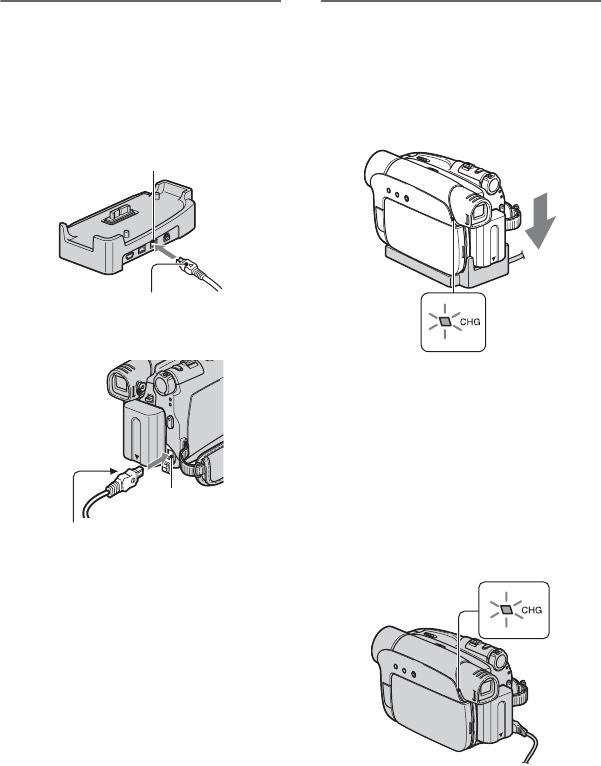 CHG

CHG