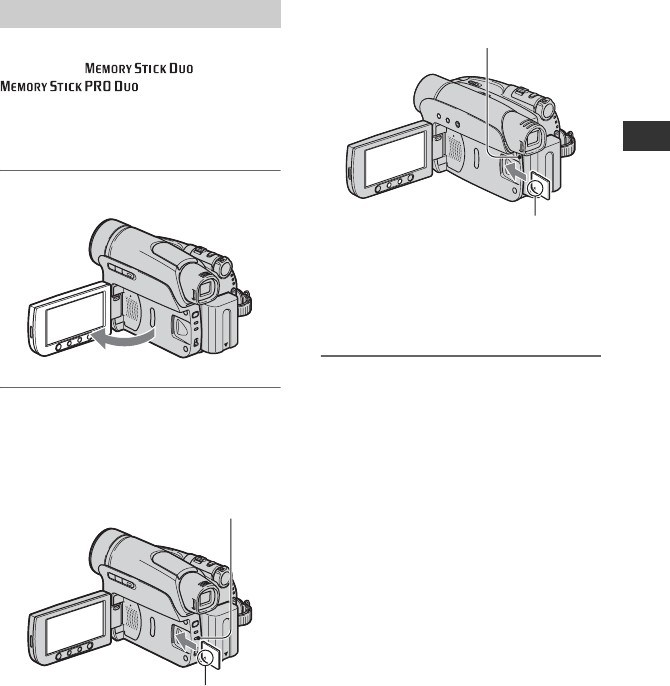 MEMORY STICK DUO
MEMORY STICK PRO DUO