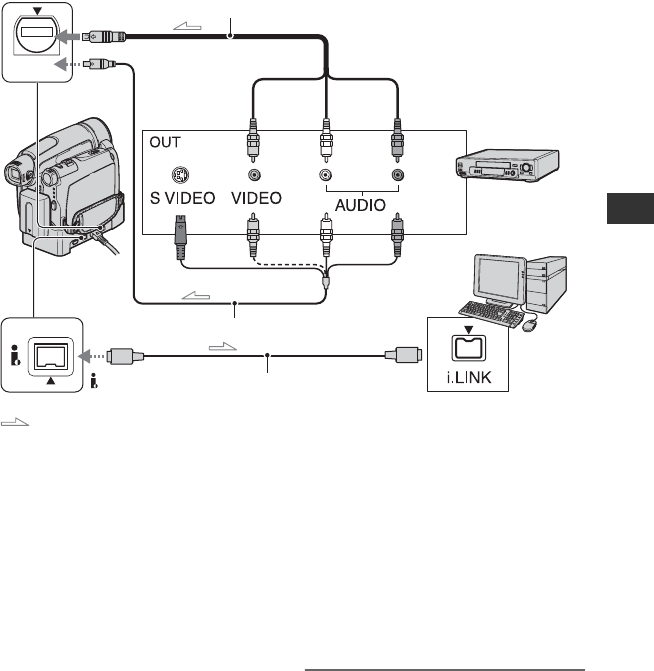 OUT

S VIDEO

VIDEO

AUDIO

i.LINK