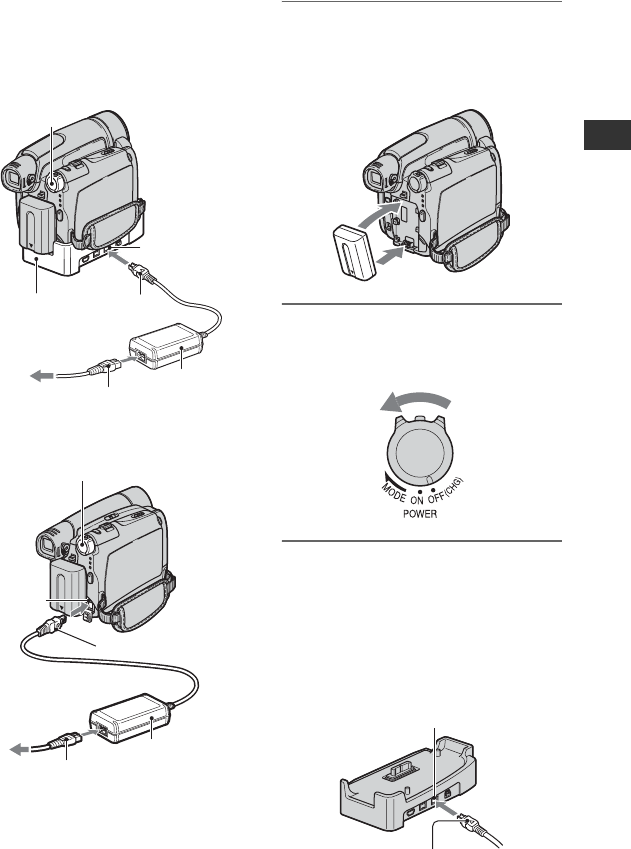 MODE ON OFF(CHG)
POWER