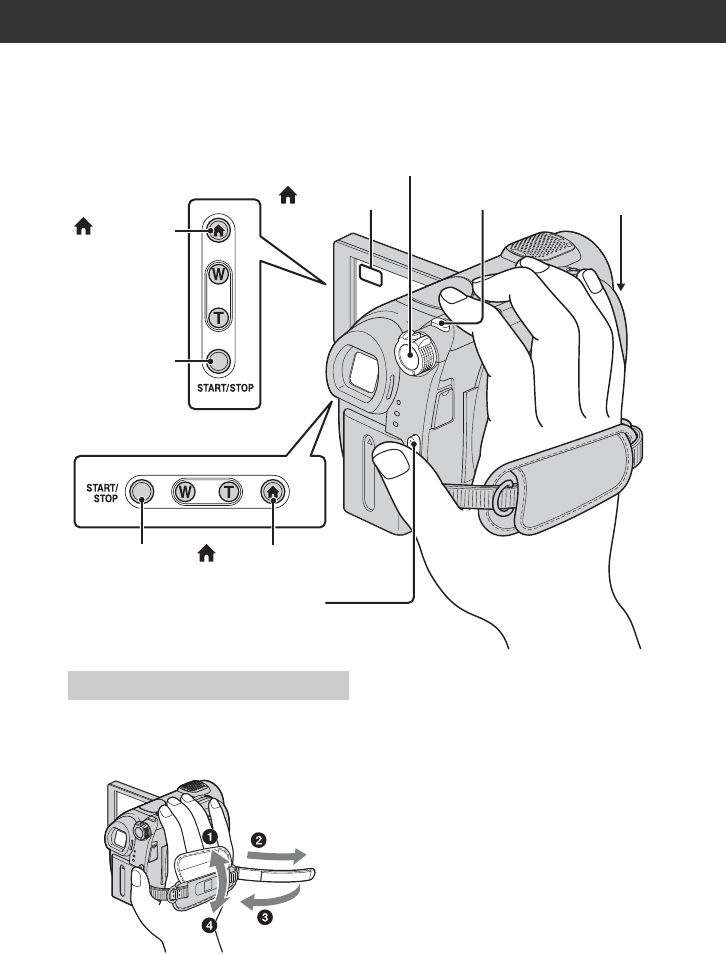 W

T

START/STOP

START/ STOP

W

T

1

2

3

4