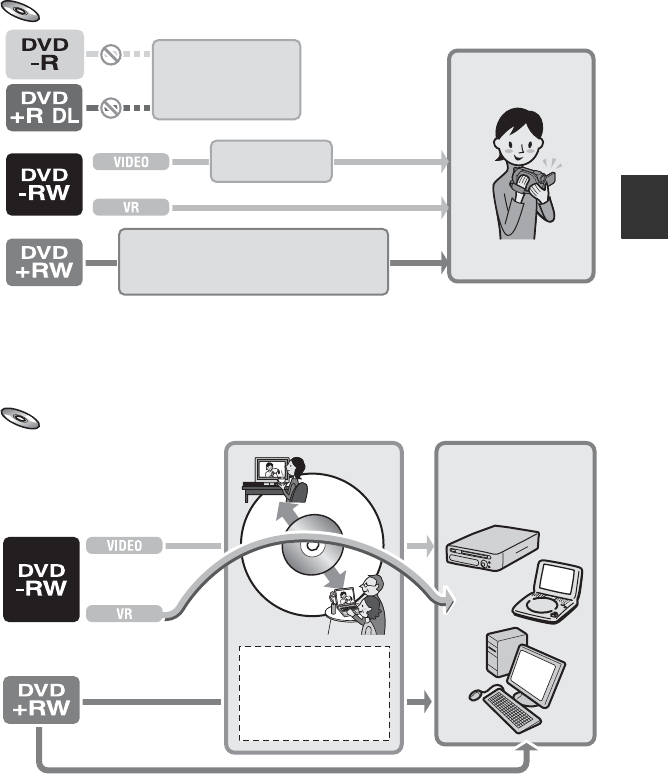 DVD -R

DVD +R DL

DVD -RW

VIDEO

VR

DVD +RW

DVD -RW

VIDEO

VR

DVD +RW