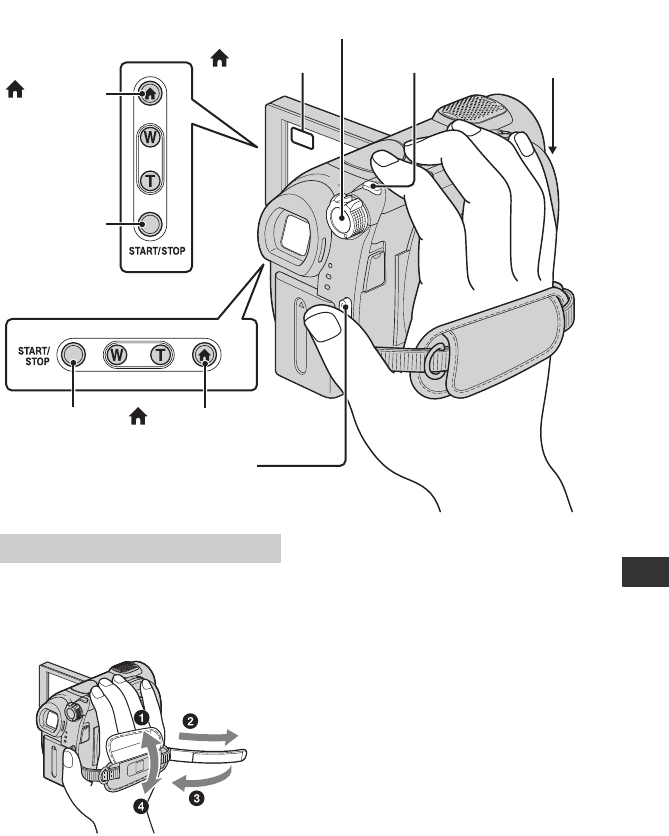 W
T
START/STOP
START/ STOP
W
T
1
2
3
4