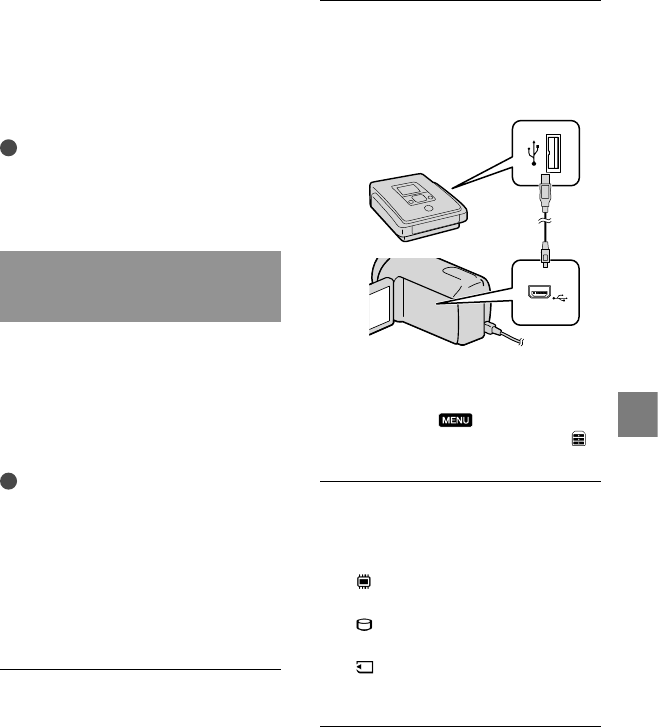 MENU