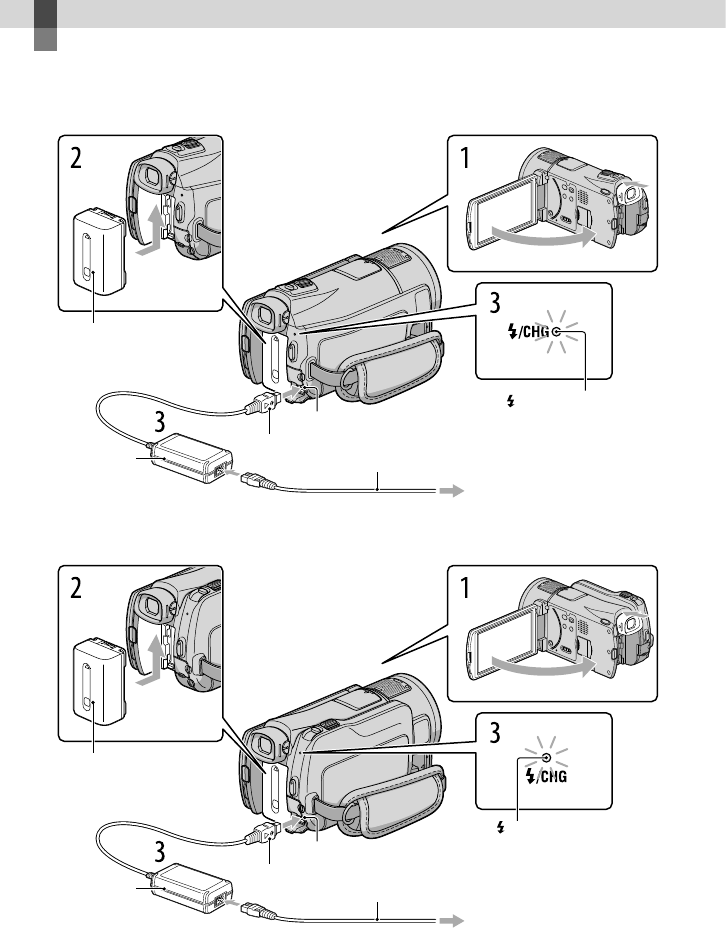 2

1

3

⚡/CHG

⚡

3

2

1

3

⚡/CHG

⚡

3