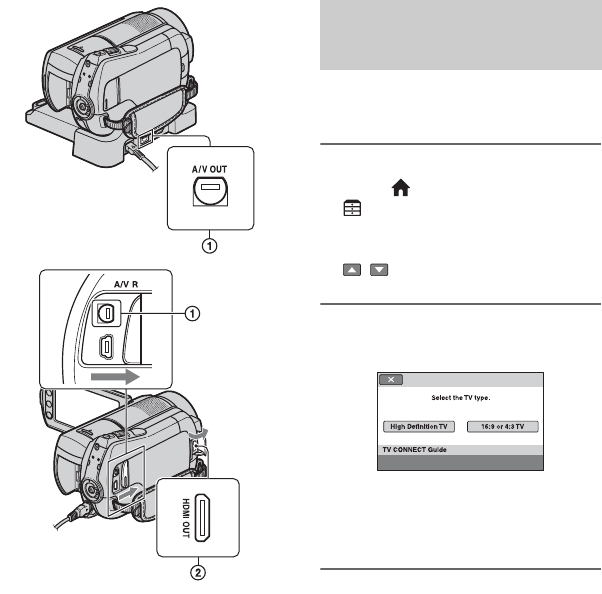 A/V OUT

①

A/V R

①

HDMI OUT

②

Select the TV type.

High Definition TV

16:9 or 4:3 TV

TV CONNECT Guide