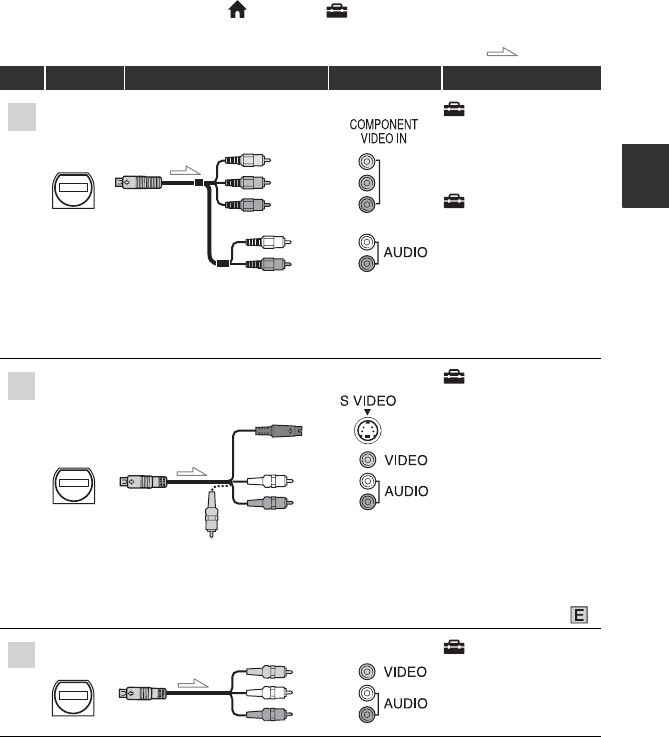 COMPONENT VIDEO IN

AUDIO

S VIDEO

VIDEO

AUDIO

E

VIDEO

AUDIO