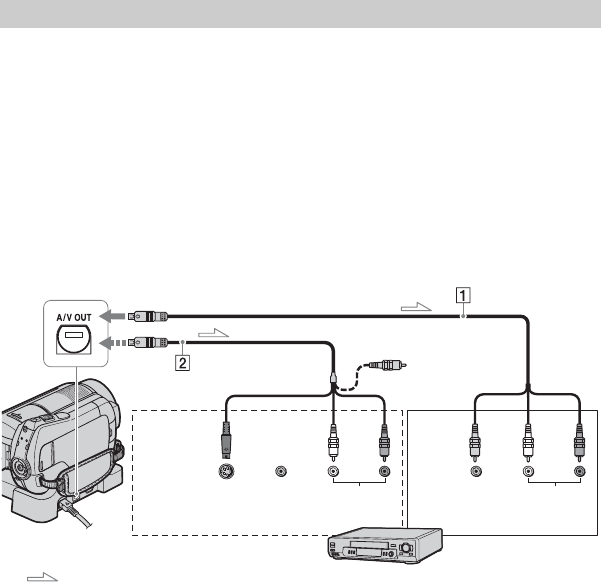 A/V OUT

1

2