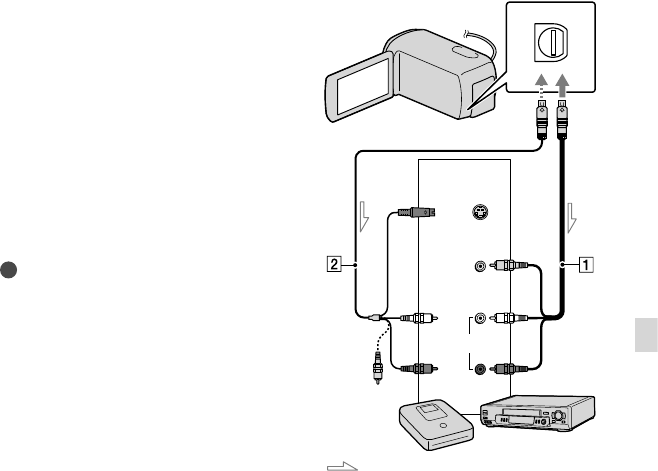 2

1