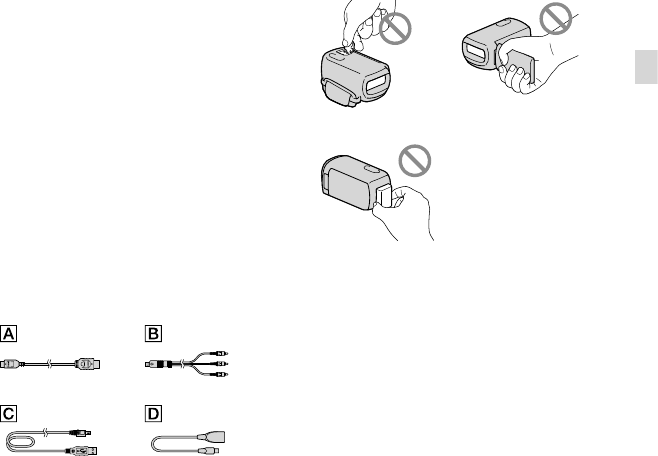 A

B

C

D