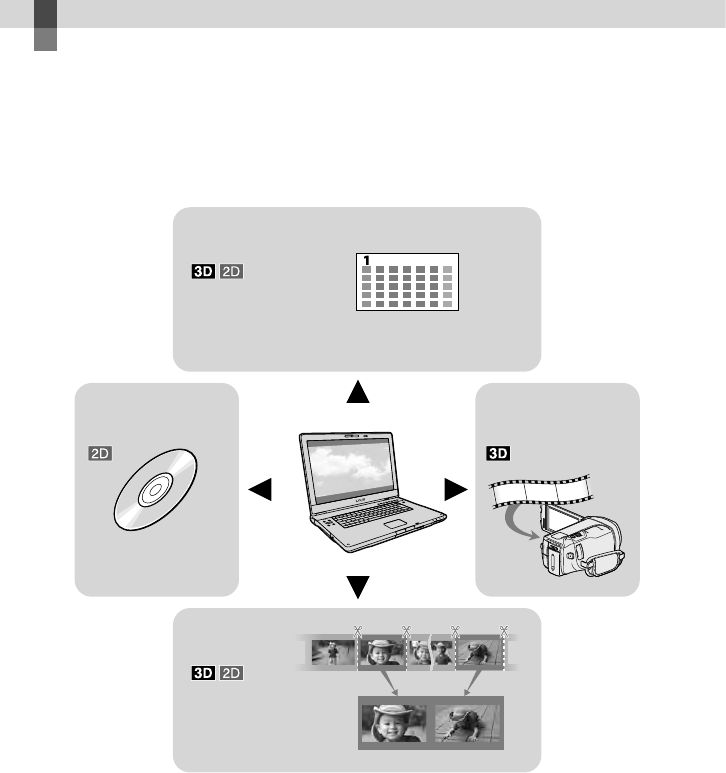 3D 2D

1

2D

3D

3D 2D