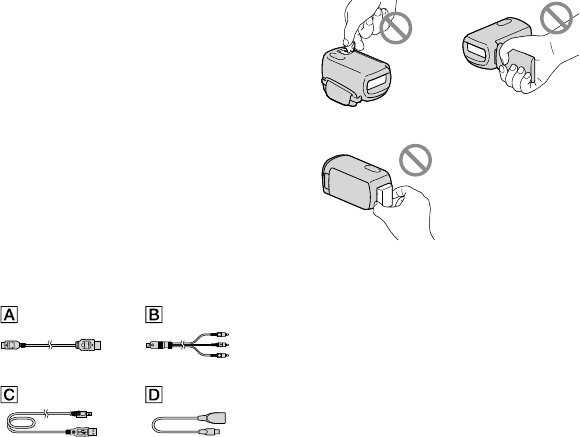 A
B
C
D