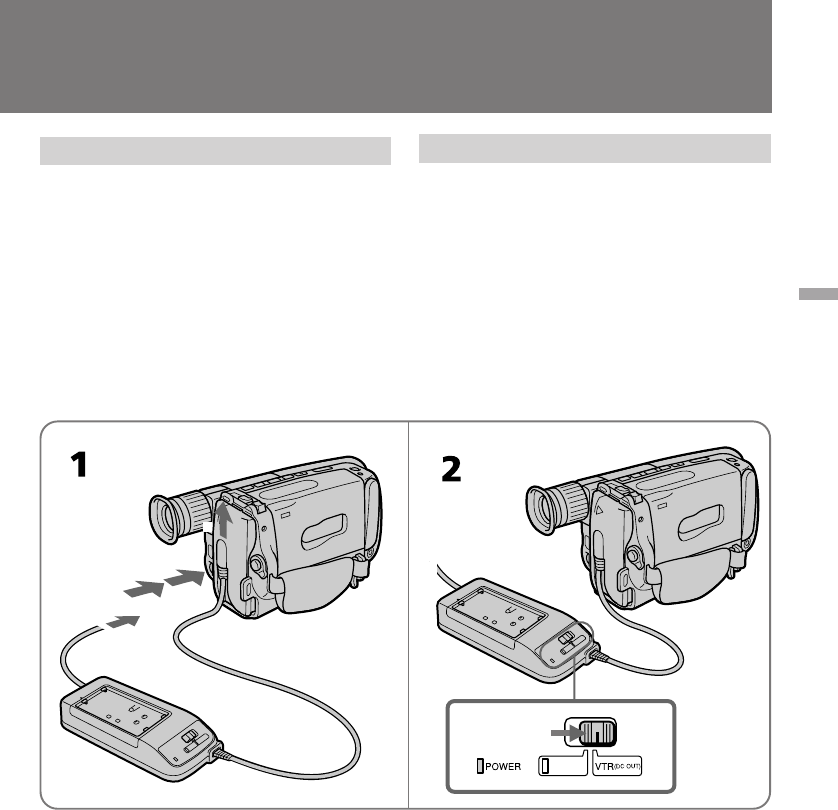 1

2

POWER

VTR(DC OUT)