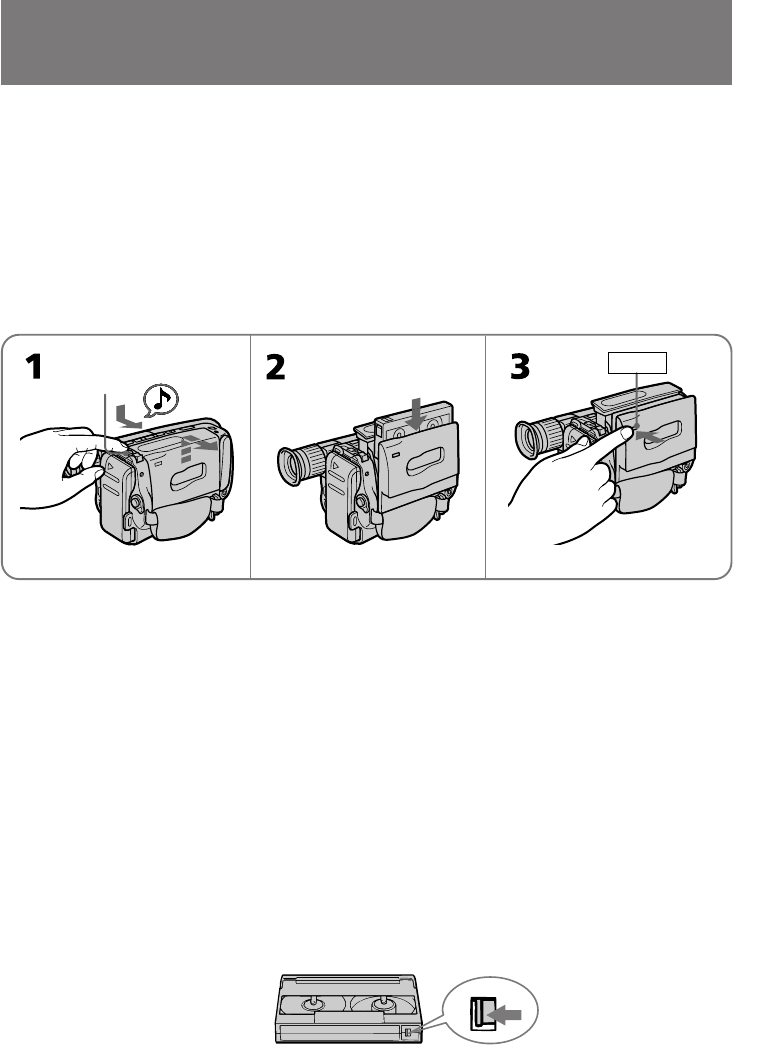 1

2

3