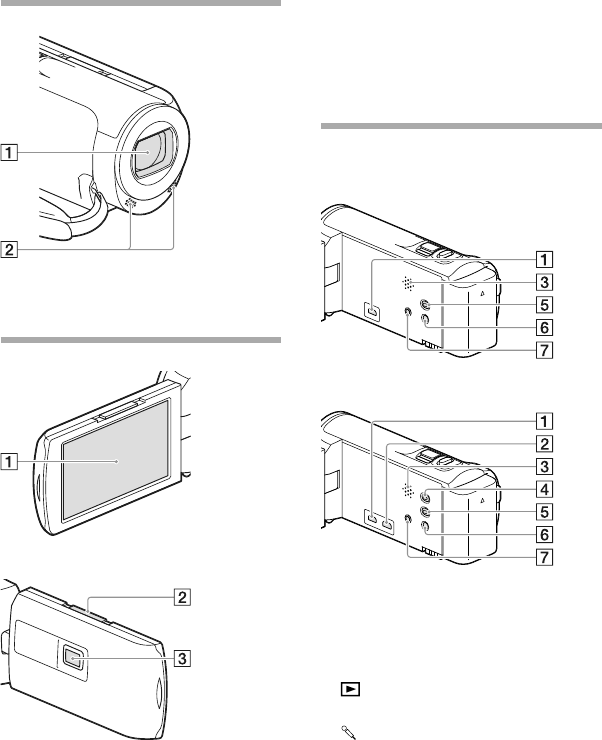 1

2

1

2

3

1

3

5

6

7

1

2

3

4

5

6

7