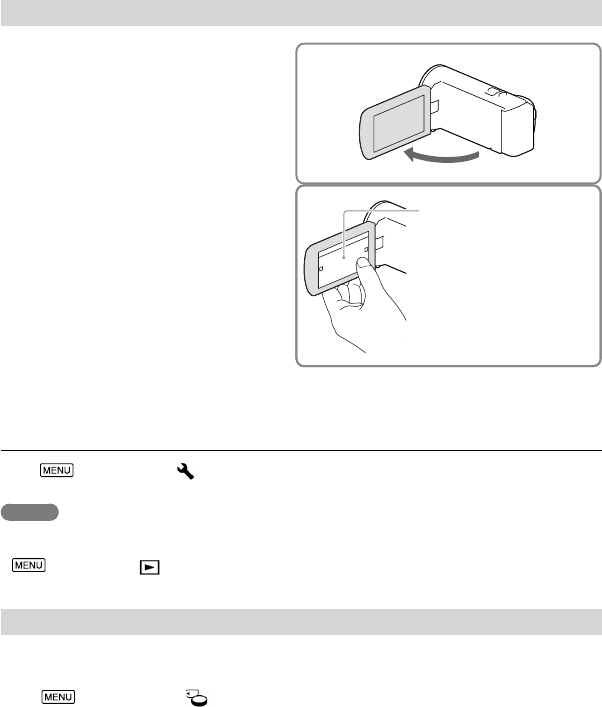 MENU

MENU

MENU