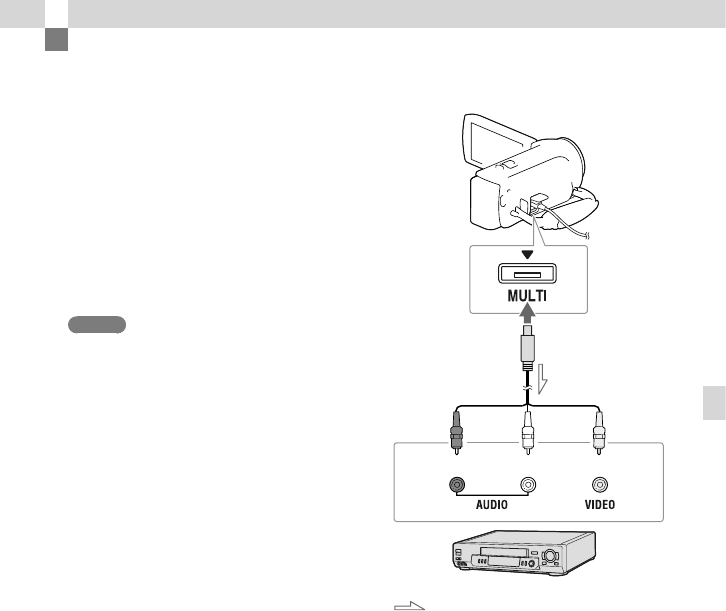 MULTI

AUDIO

VIDEO